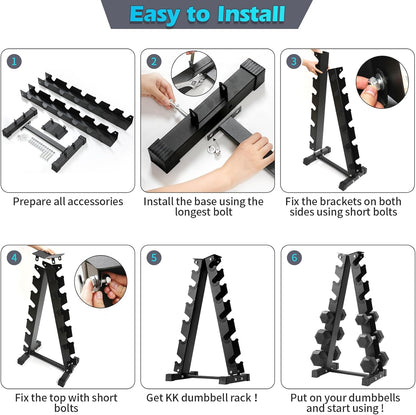 Easy to Install

1

Prepare all accessories

2

Install the base using the longest bolt

3

Fix the brackets on both sides using short bolts

4

Fix the top with short bolts

5

Get KK dumbbell rack !

6

Put on your dumbbells and start using !