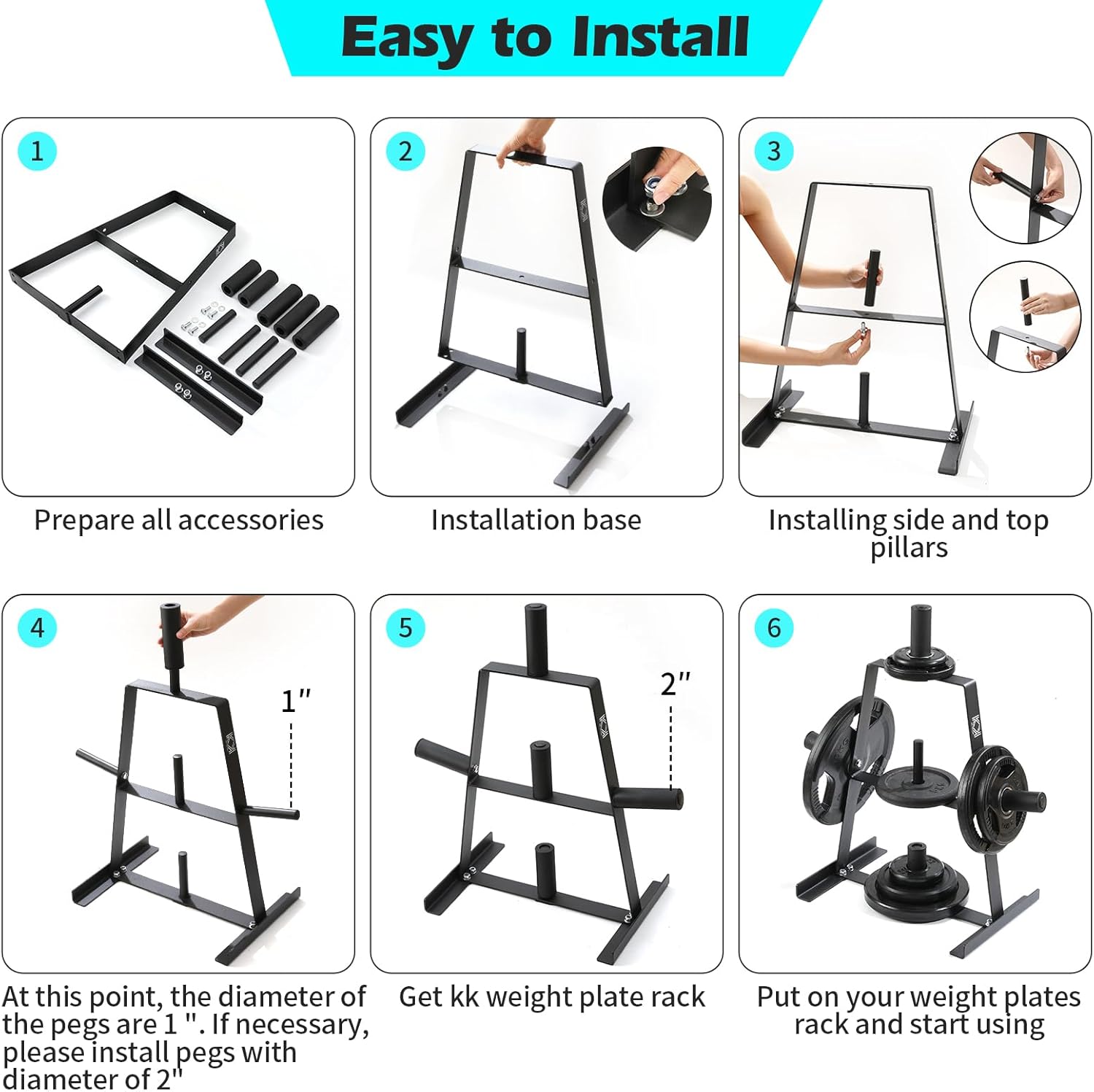 Easy to Install

1

Prepare all accessories

2

Installation base

3

Installing side and top pillars

4

1"

At this point, the diameter of the pegs are 1 ". If necessary, please install pegs with diameter of 2"

5

2"

Get kk weight plate rack

6

Put on your weight plates rack and start using